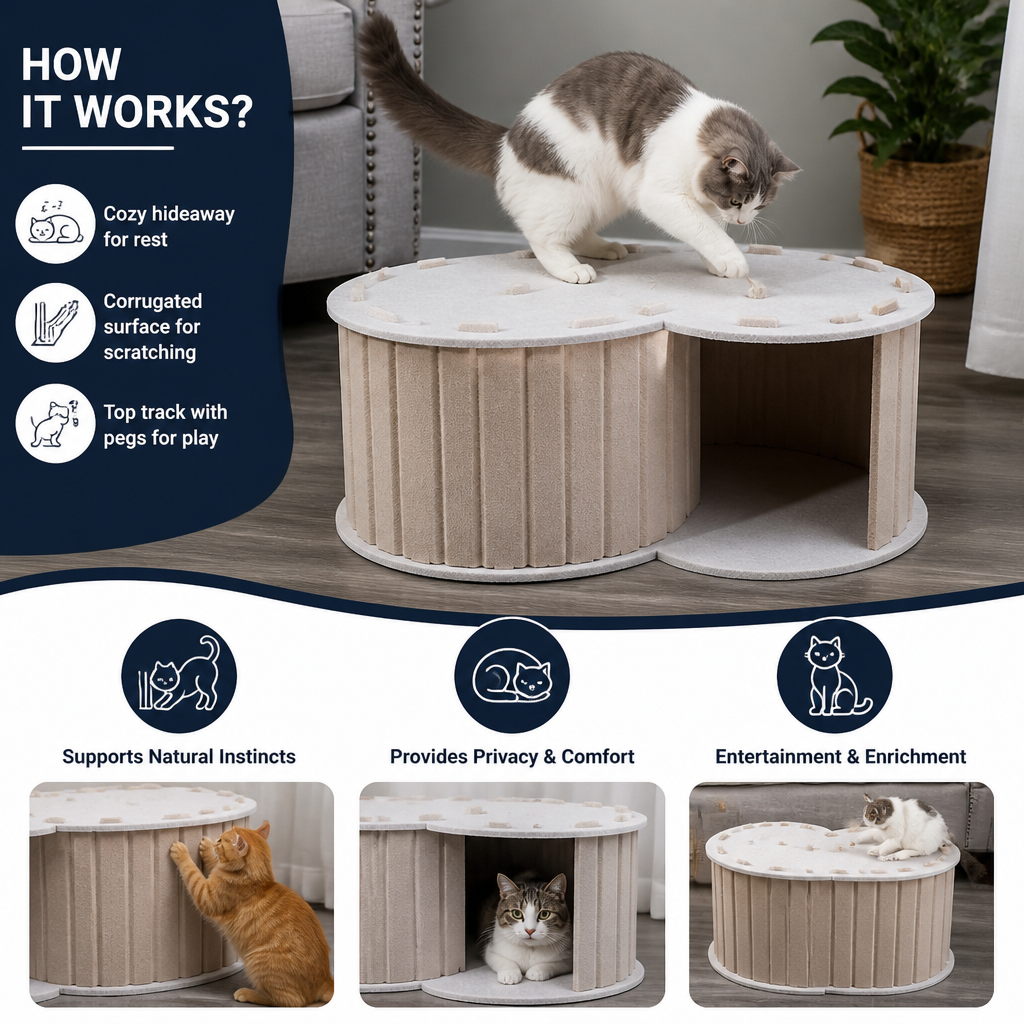 HOW IT WORKS?

Cozy hideaway for rest

Corrugated surface for scratching

Top track with pegs for play

Supports Natural Instincts

Provides Privacy & Comfort

Entertainment & Enrichment