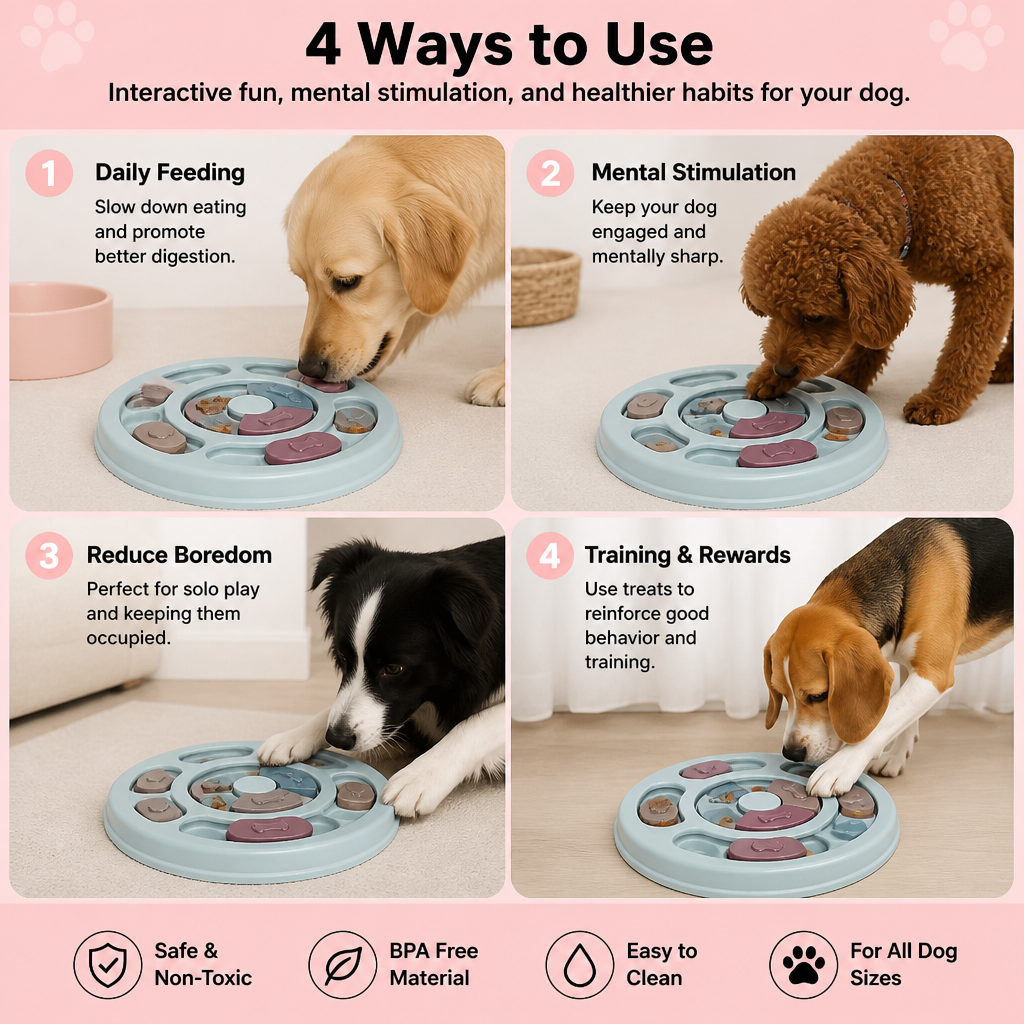 4 Ways to Use

Interactive fun, mental stimulation, and healthier habits for your dog.

1 Daily Feeding

Slow down eating and promote better digestion.

2 Mental Stimulation

Keep your dog engaged and mentally sharp.

3 Reduce Boredom

Perfect for solo play and keeping them occupied.

4 Training & Rewards

Use treats to reinforce good behavior and training.

Safe & Non-Toxic

BPA Free Material

Easy to Clean

For All Dog Sizes