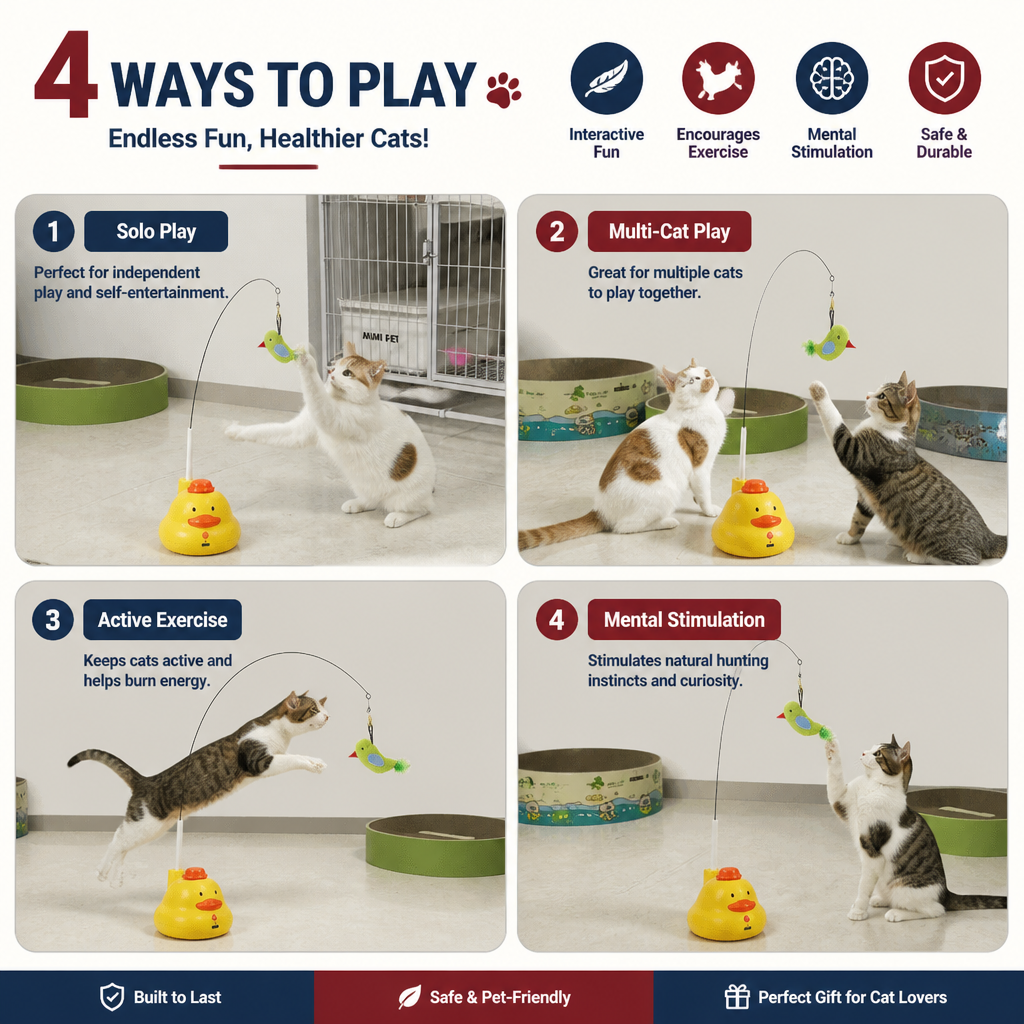 4 WAYS TO PLAY

Endless Fun, Healthier Cats!

Interactive Fun

Encourages Exercise

Mental Stimulation

Safe & Durable

1 Solo Play

Perfect for independent play and self-entertainment.

MIMI PET

2 Multi-Cat Play

Great for multiple cats to play together.

3 Active Exercise

Keeps cats active and helps burn energy.

4 Mental Stimulation

Stimulates natural hunting instincts and curiosity.

Built to Last

Safe & Pet-Friendly

Perfect Gift for Cat Lovers