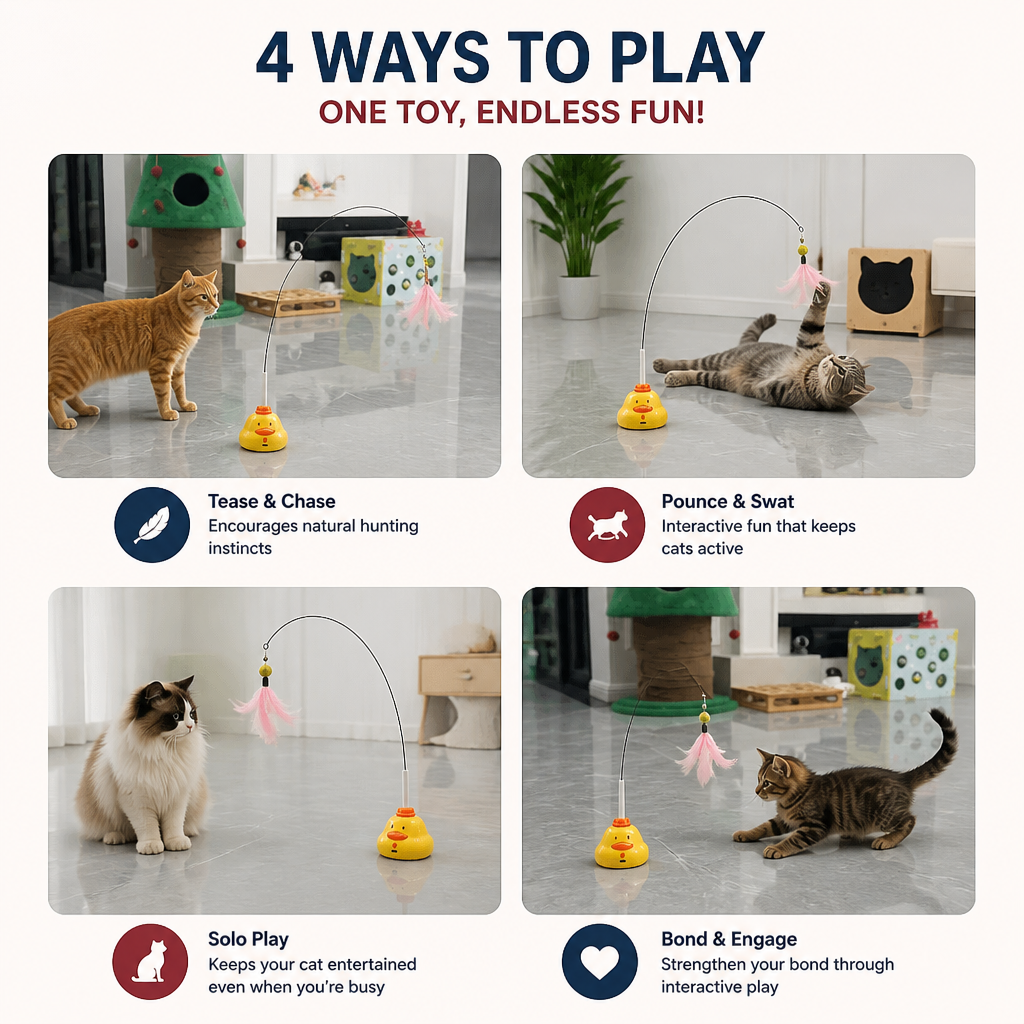 4 WAYS TO PLAY

ONE TOY, ENDLESS FUN!

Tease & Chase
Encourages natural hunting instincts

Pounce & Swat
Interactive fun that keeps cats active

Solo Play
Keeps your cat entertained even when you're busy

Bond & Engage
Strengthen your bond through interactive play