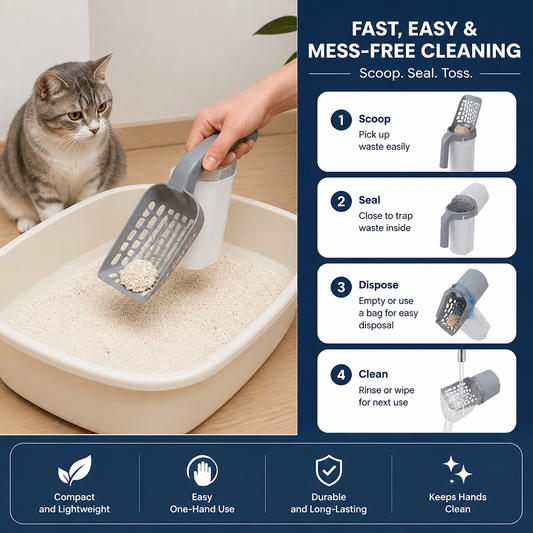 FAST, EASY & MESS-FREE CLEANING

Scoop. Seal. Toss.

1 Scoop
Pick up waste easily

2 Seal
Close to trap waste inside

3 Dispose
Empty or use a bag for easy disposal

4 Clean
Rinse or wipe for next use

Compact and Lightweight

Easy One-Hand Use

Durable and Long-Lasting

Keeps Hands Clean