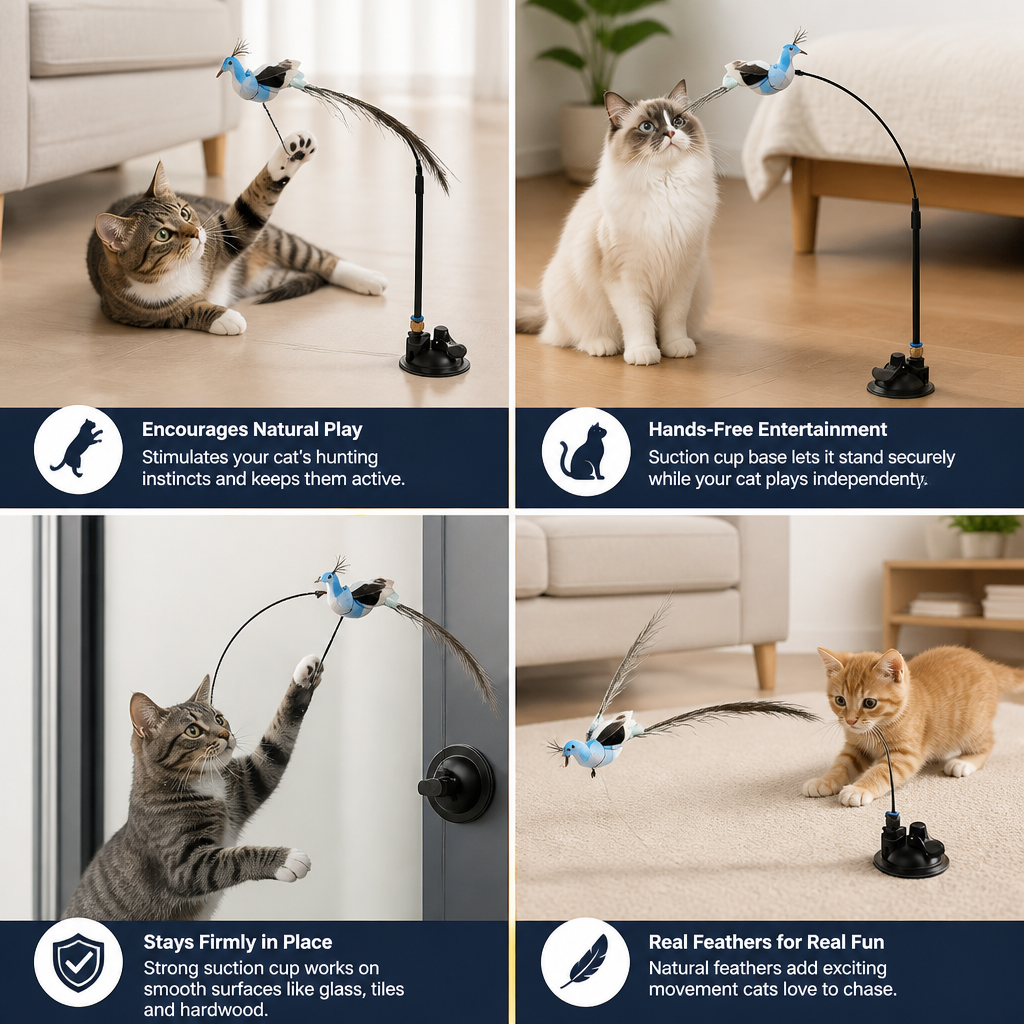 Encourages Natural Play
Stimulates your cat's hunting instincts and keeps them active.

Hands-Free Entertainment
Suction cup base lets it stand securely while your cat plays independenty.

Stays Firmly in Place
Strong suction cup works on smooth surfaces like glass, tiles and hardwood.

Real Feathers for Real Fun
Natural feathers add exciting movement cats love to chase.