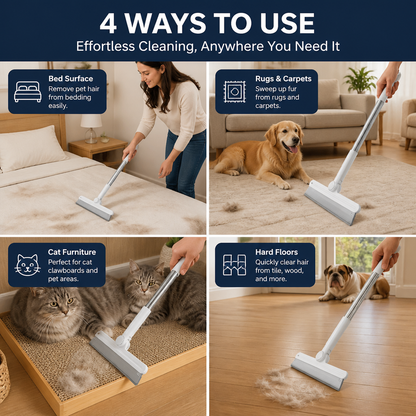 4 WAYS TO USE
Effortless Cleaning, Anywhere You Need It

Bed Surface
Remove pet hair from bedding easily.

Rugs & Carpets
Sweep up fur from rugs and carpets.

Cat Furniture
Perfect for cat clawboards and pet areas.

Hard Floors
Quickly clear hair from tile, wood, and more.