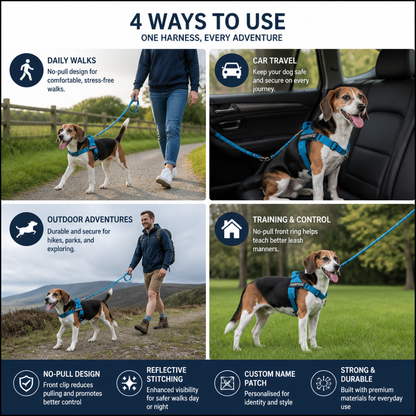 4 WAYS TO USE
ONE HARNESS, EVERY ADVENTURE

DAILY WALKS
No-pull design for comfortable, stress-free walks.

CAR TRAVEL
Keep your dog safe and secure on every journey.

OUTDOOR ADVENTURES
Durable and secure for hikes, parks, and exploring.

TRAINING & CONTROL
No-pull front ring helps teach better leash manners.

NO-PULL DESIGN
Front clip reduces pulling and promotes better control

REFLECTIVE STITCHING
Enhanced visibility for safer walks day or night

CUSTOM NAME PATCH
Personalised for identity and style

STRONG & DURABLE
Built with premium materials for everyday use