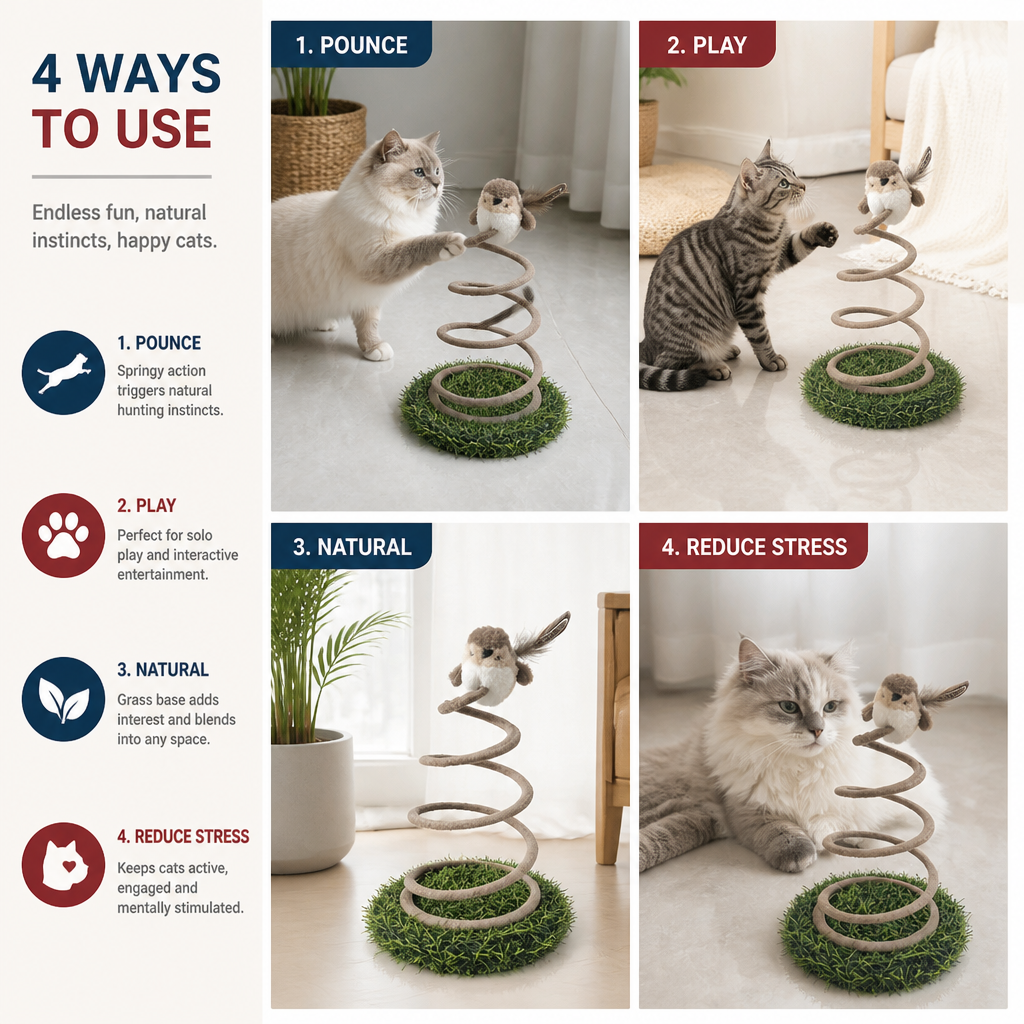 4 WAYS TO USE

Endless fun, natural instincts, happy cats.

1. POUNCE
Springy action triggers natural hunting instincts.

2. PLAY
Perfect for solo play and interactive entertainment.

3. NATURAL
Grass base adds interest and blends into any space.

4. REDUCE STRESS
Keeps cats active, engaged and mentally stimulated.

1. POUNCE

2. PLAY

3. NATURAL

4. REDUCE STRESS