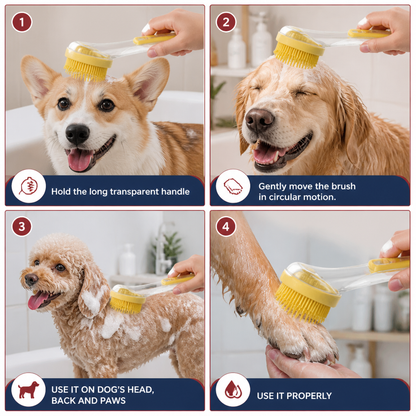 1

Hold the long transparent handle

2

Gently move the brush in circular motion.

3

USE IT ON DOG'S HEAD, BACK AND PAWS

4

USE IT PROPERLY