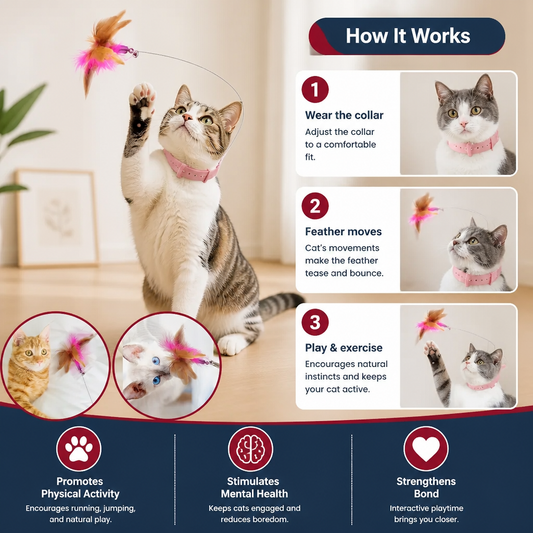 How It Works

1
Wear the collar
Adjust the collar to a comfortable fit.

2
Feather moves
Cat's movements make the feather tease and bounce.

3
Play & exercise
Encourages natural instincts and keeps your cat active.

Promotes Physical Activity
Encourages running, jumping, and natural play.

Stimulates Mental Health
Keeps cats engaged and reduces boredom.

Strengthens Bond
Interactive playtime brings you closer.